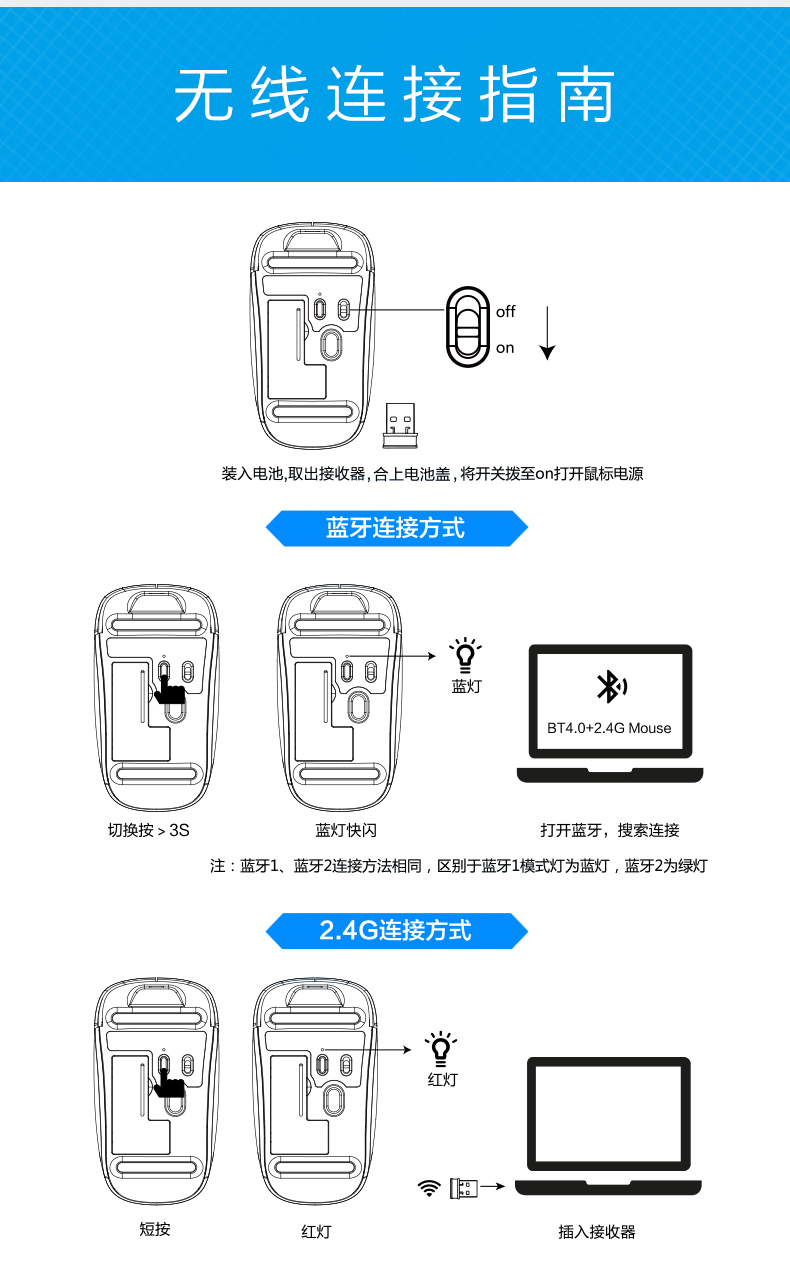 无线连接指南

off
on

装入电池,取出接收器,合上电池盖,将开关拨至on打开鼠标电源

蓝牙连接方式

蓝灯

BT4.0+2.4G Mouse

切换按 > 3S

蓝灯快闪

打开蓝牙，搜索连接

注：蓝牙1、蓝牙2连接方法相同，区别于蓝牙1模式灯为蓝灯，蓝牙2为绿灯

2.4G连接方式

红灯

短按

红灯

插入接收器