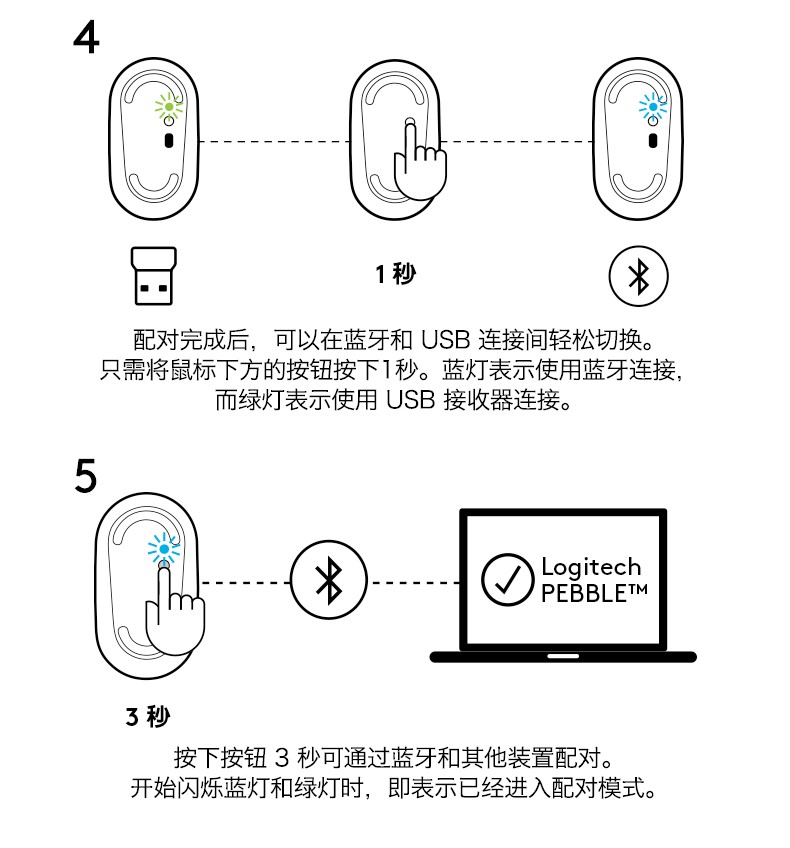 4

1 秒

配对完成后，可以在蓝牙和 USB 连接间轻松切换。只需将鼠标下方的按钮按下1秒。蓝灯表示使用蓝牙连接，而绿灯表示使用 USB 接收器连接。

5

Logitech PEBBLE™

3 秒

按下按钮 3 秒可通过蓝牙和其他装置配对。开始闪烁蓝灯和绿灯时，即表示已经进入配对模式。