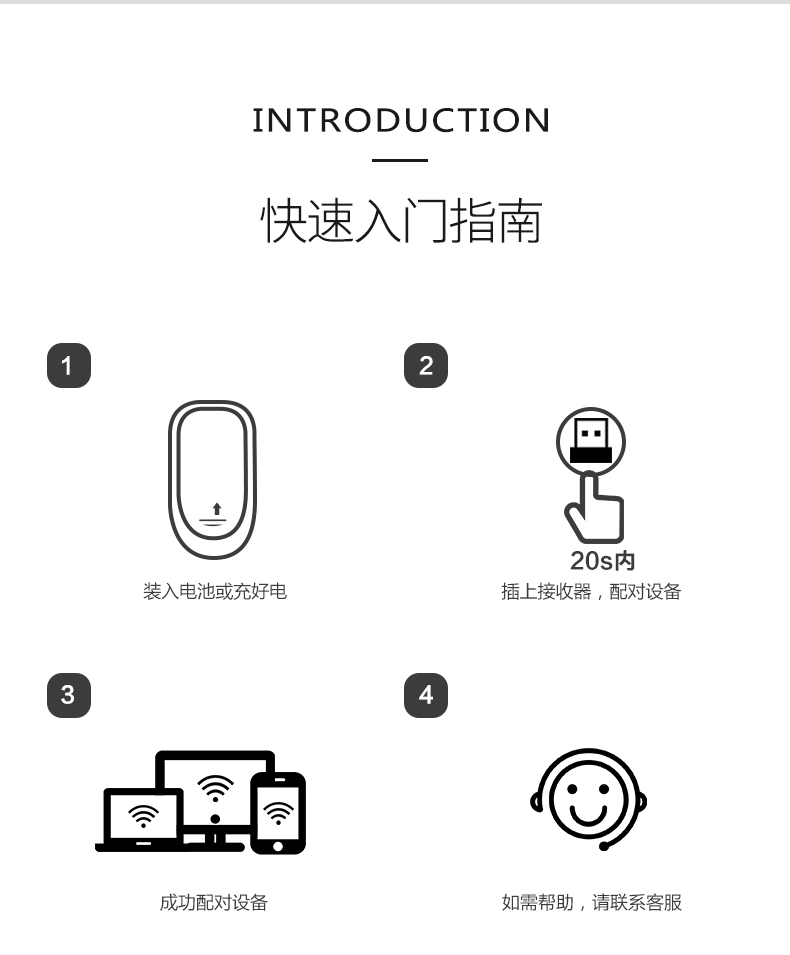 INTRODUCTION

快速入门指南

1

装入电池或充好电

2

20s内

插上接收器，配对设备

3

成功配对设备

4

如需帮助，请联系客服