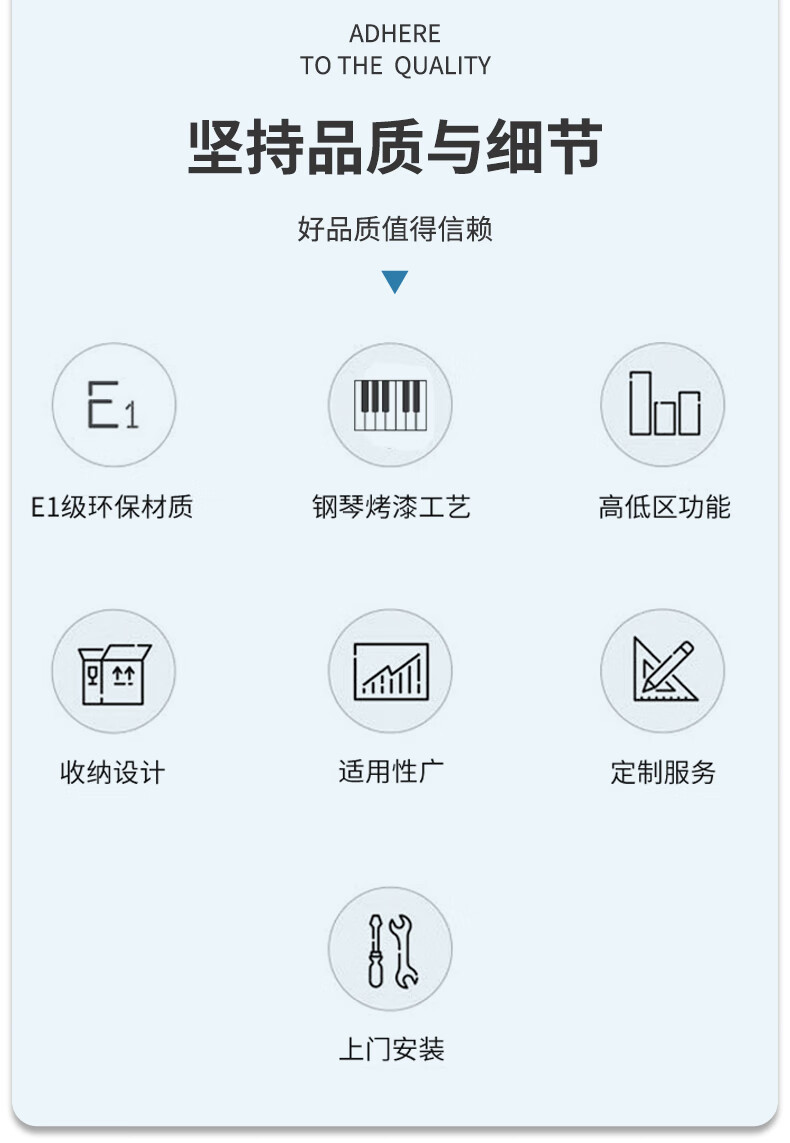 ADHERE
TO THE QUALITY

坚持品质与细节

好品质值得信赖

E1

E1级环保材质

钢琴烤漆工艺

高低区功能

收纳设计

适用性广

定制服务

上门安装