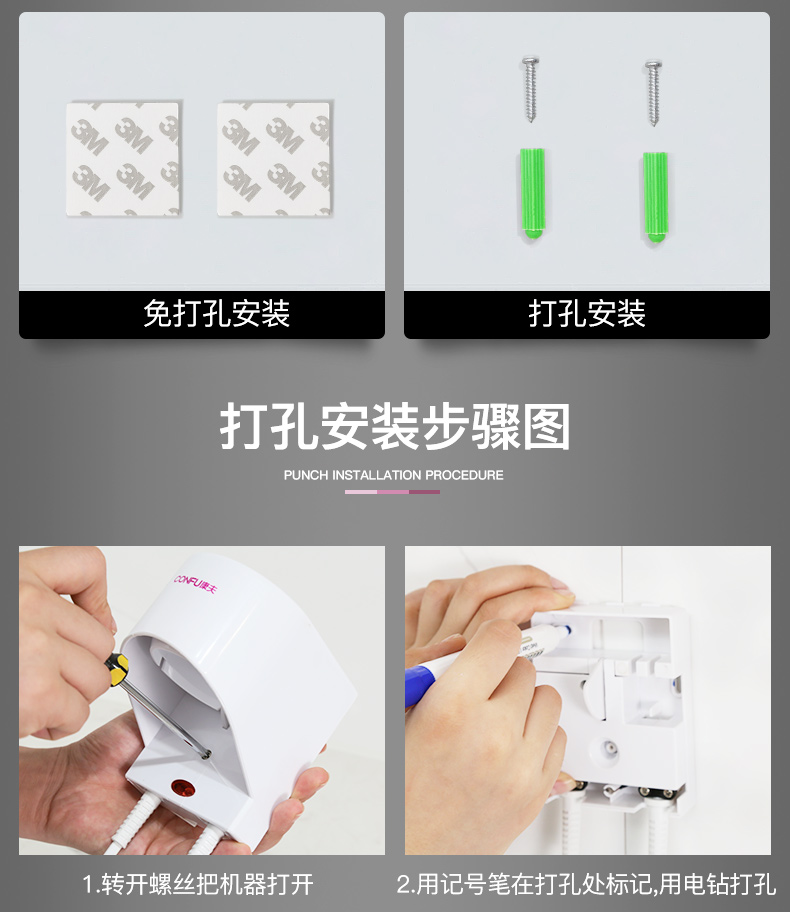 3M 3M 3M 3M 3M 3M

3M 3M 3M 3M 3M 3M

免打孔安装

打孔安装

打孔安装步骤图

PUNCH INSTALLATION PROCEDURE

CONFU康夫

1.转开螺丝把机器打开

2.用记号笔在打孔处标记,用电钻打孔