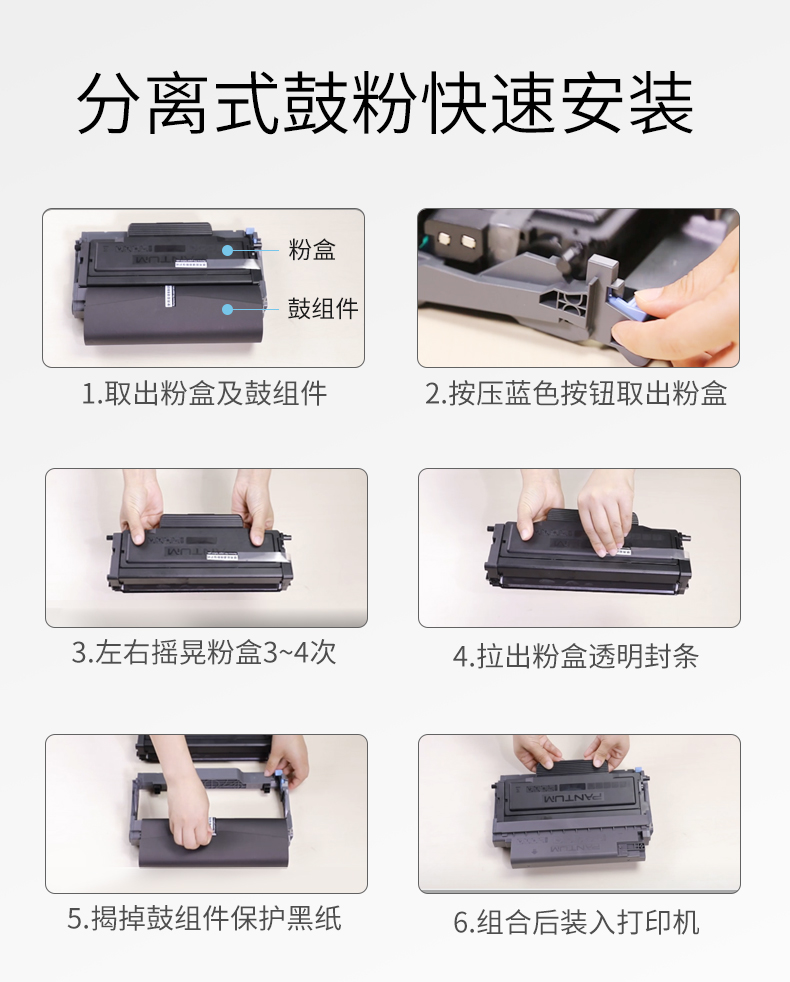 分离式鼓粉快速安装

粉盒

鼓组件

1.取出粉盒及鼓组件

2.按压蓝色按钮取出粉盒

3.左右摇晃粉盒3~4次

4.拉出粉盒透明封条

5.揭掉鼓组件保护黑纸

PANTUM

6.组合后装入打印机