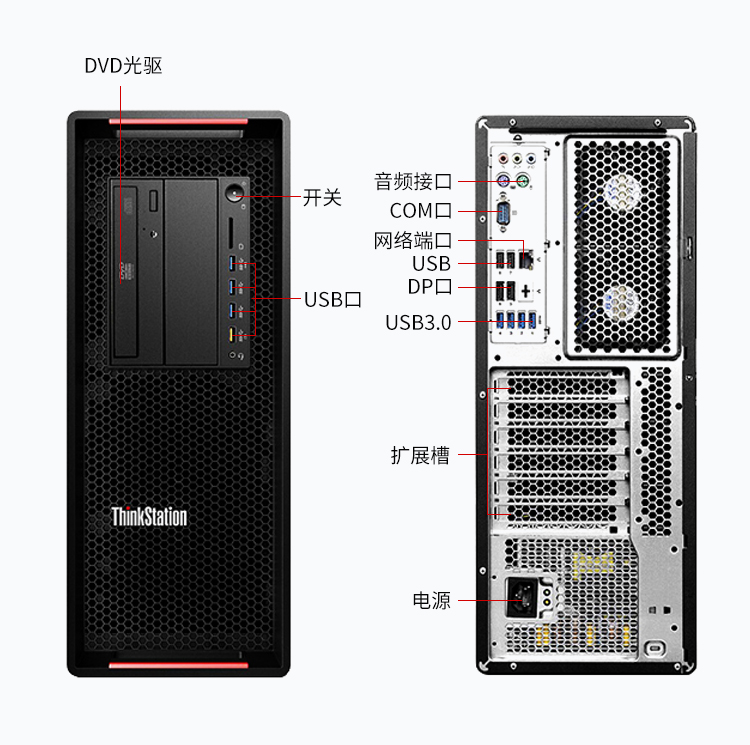 DVD光驱

开关

USB口

ThinkStation

音频接口
COM口
网络端口
USB
DP口
USB3.0

扩展槽

电源