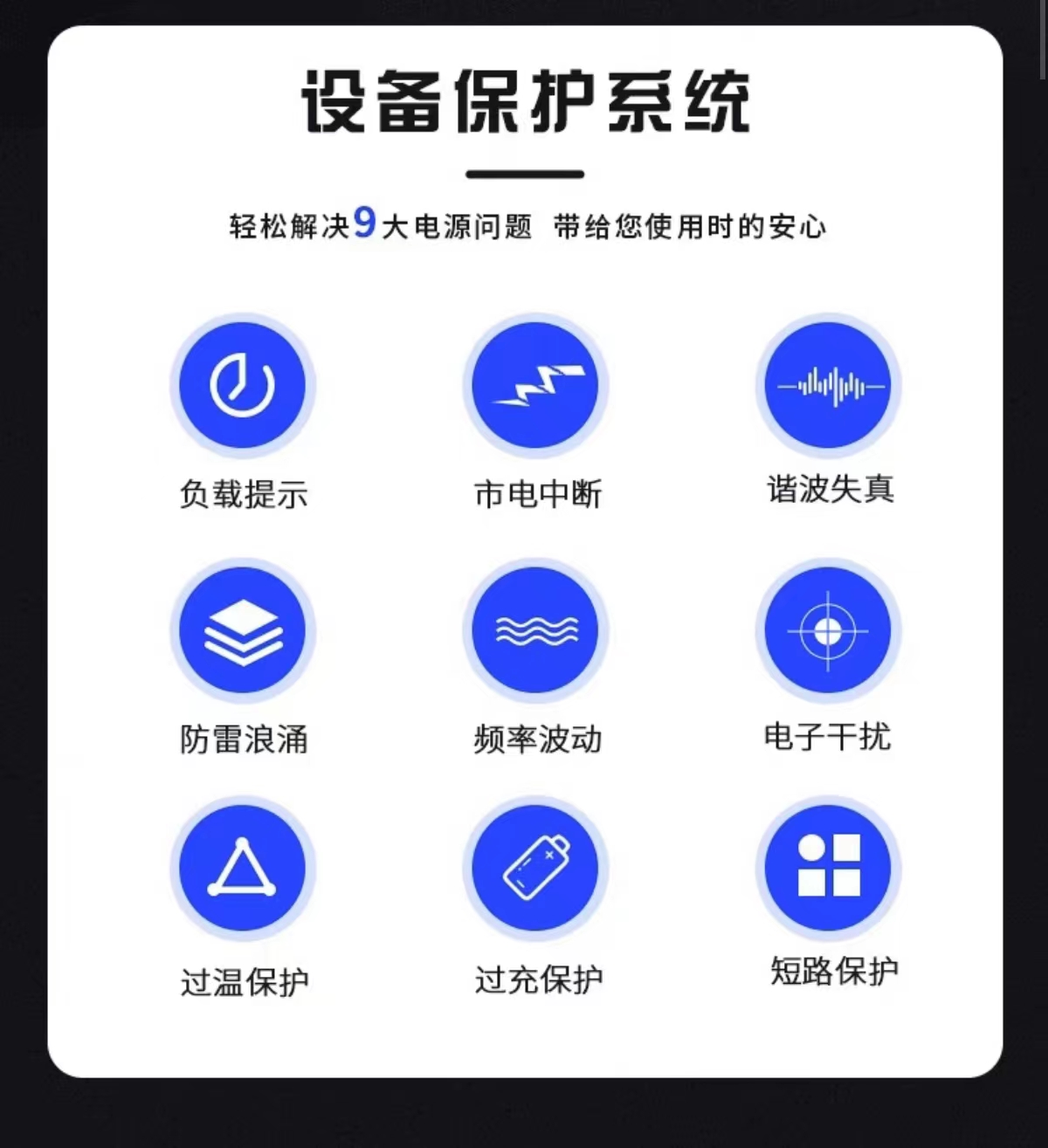 设备保护系统

轻松解决9大电源问题 带给您使用时的安心

负载提示

市电中断

谐波失真

防雷浪涌

频率波动

电子干扰

过温保护

过充保护

短路保护