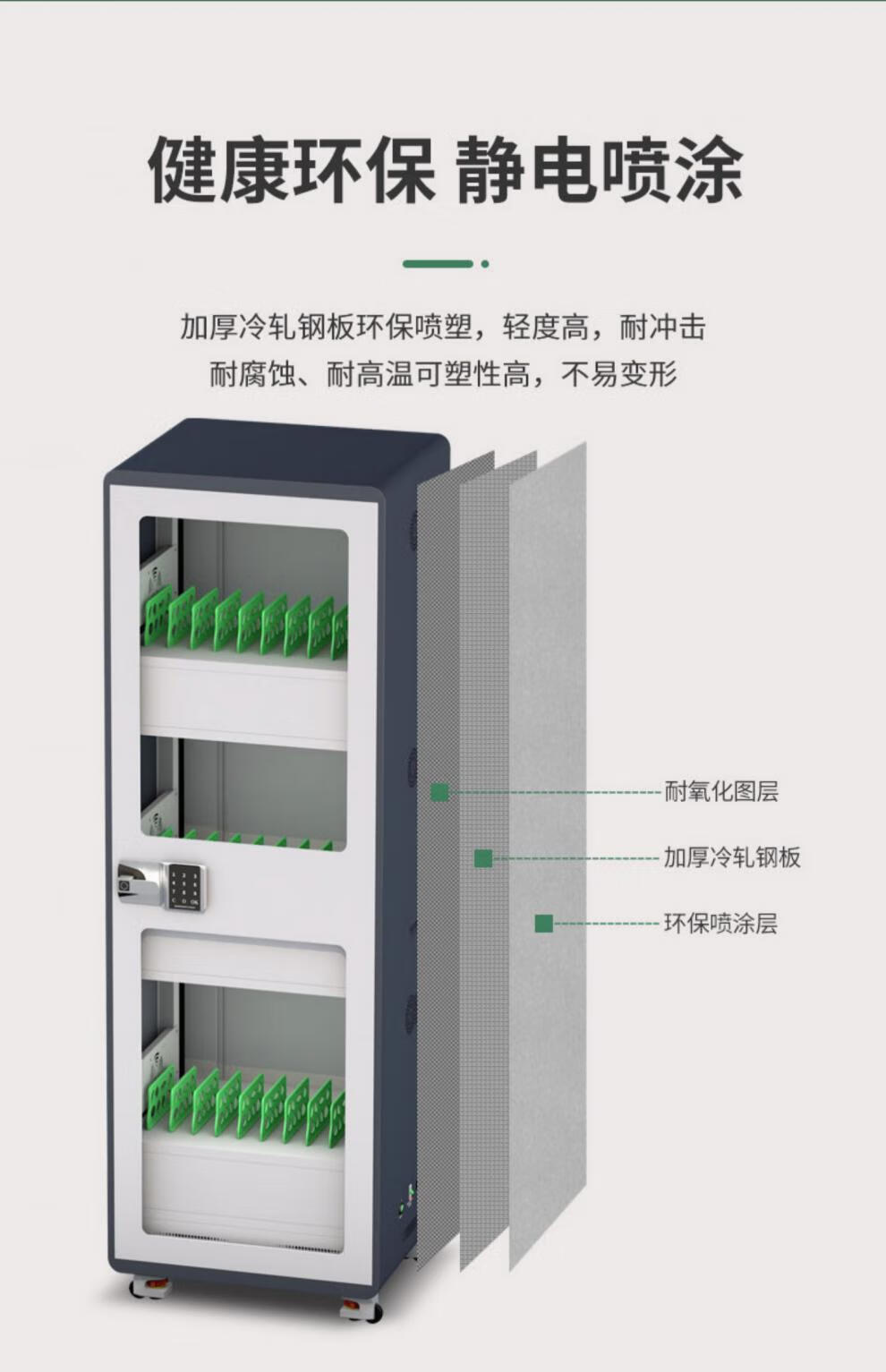 健康环保 静电喷涂

加厚冷轧钢板环保喷塑，轻度高，耐冲击
耐腐蚀、耐高温可塑性高，不易变形

耐氧化图层

加厚冷轧钢板

环保喷涂层