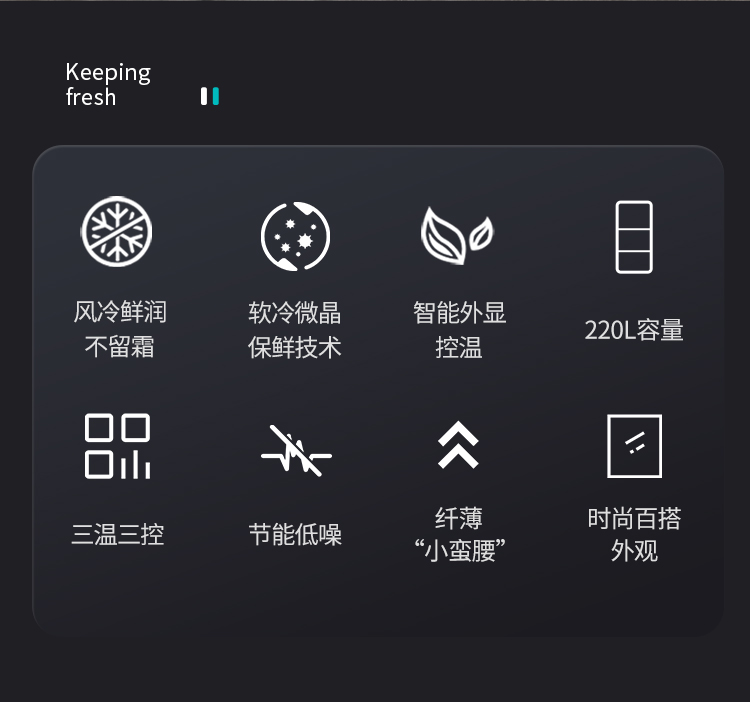 Keeping
fresh

风冷鲜润
不留霜

软冷微晶
保鲜技术

智能外显
控温

220L容量

三温三控

节能低噪

纤薄
“小蛮腰”

时尚百搭
外观