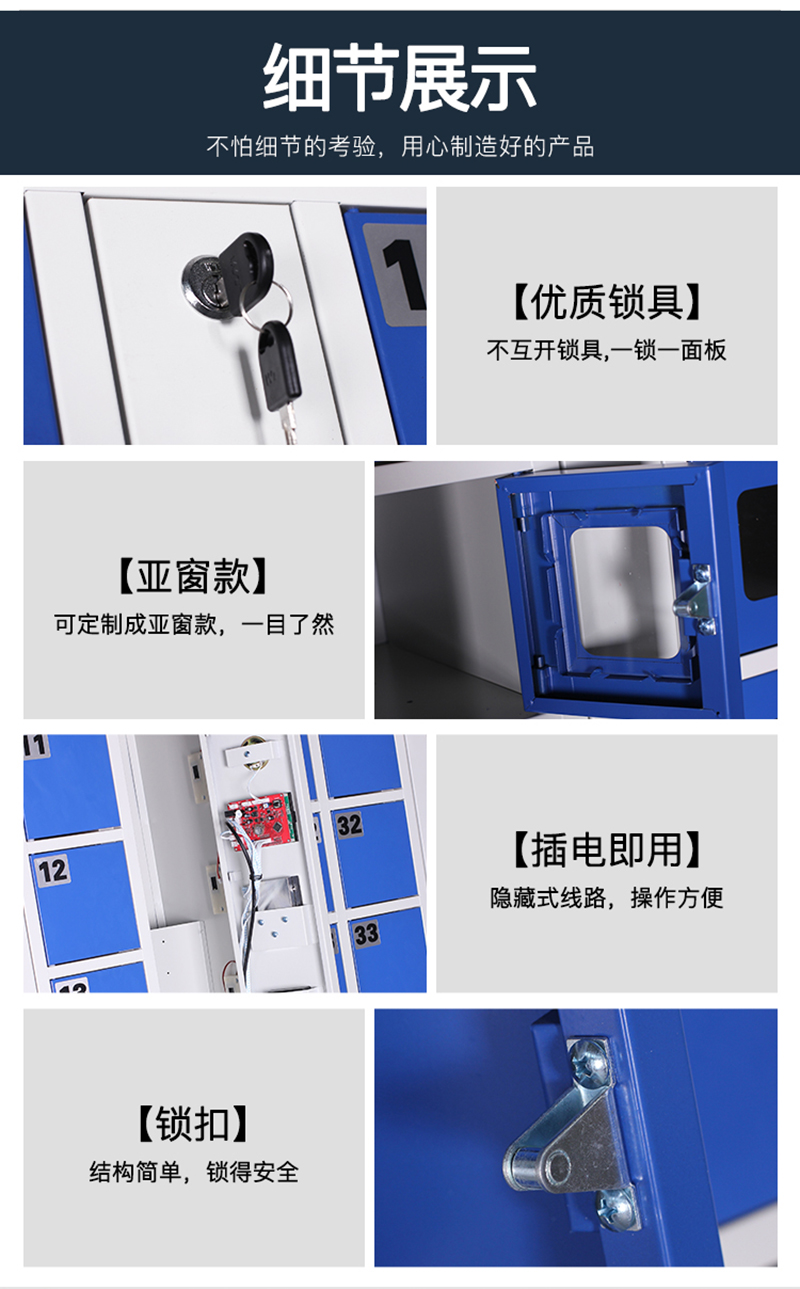 细节展示

不怕细节的考验，用心制造好的产品

1

【优质锁具】

不互开锁具,一锁一面板

【亚窗款】

可定制成亚窗款，一目了然

11

12

32

33

【插电即用】

隐藏式线路，操作方便

【锁扣】

结构简单，锁得安全