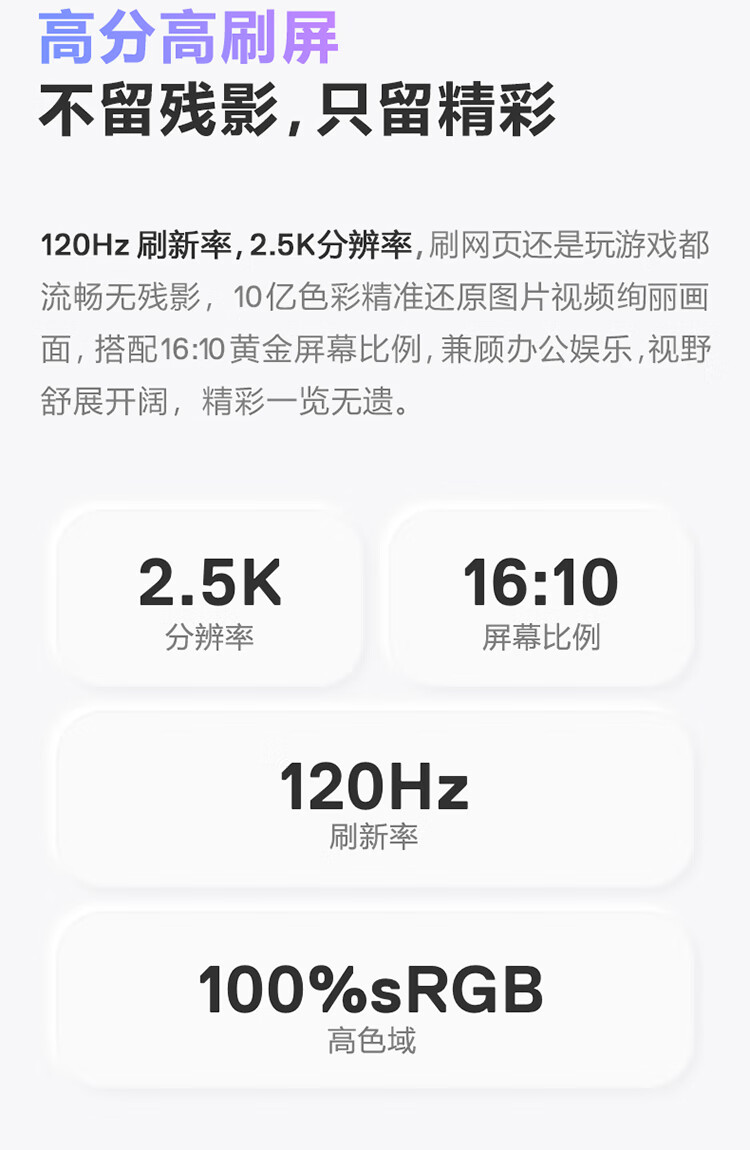 高分高刷屏
不留残影，只留精彩

120Hz刷新率，2.5K分辨率，刷网页还是玩游戏都流畅无残影，10亿色彩精准还原图片视频绚丽画面，搭配16:10黄金屏幕比例，兼顾办公娱乐，视野舒展开阔，精彩一览无遗。

2.5K
分辨率

16:10
屏幕比例

120Hz
刷新率

100%sRGB
高色域