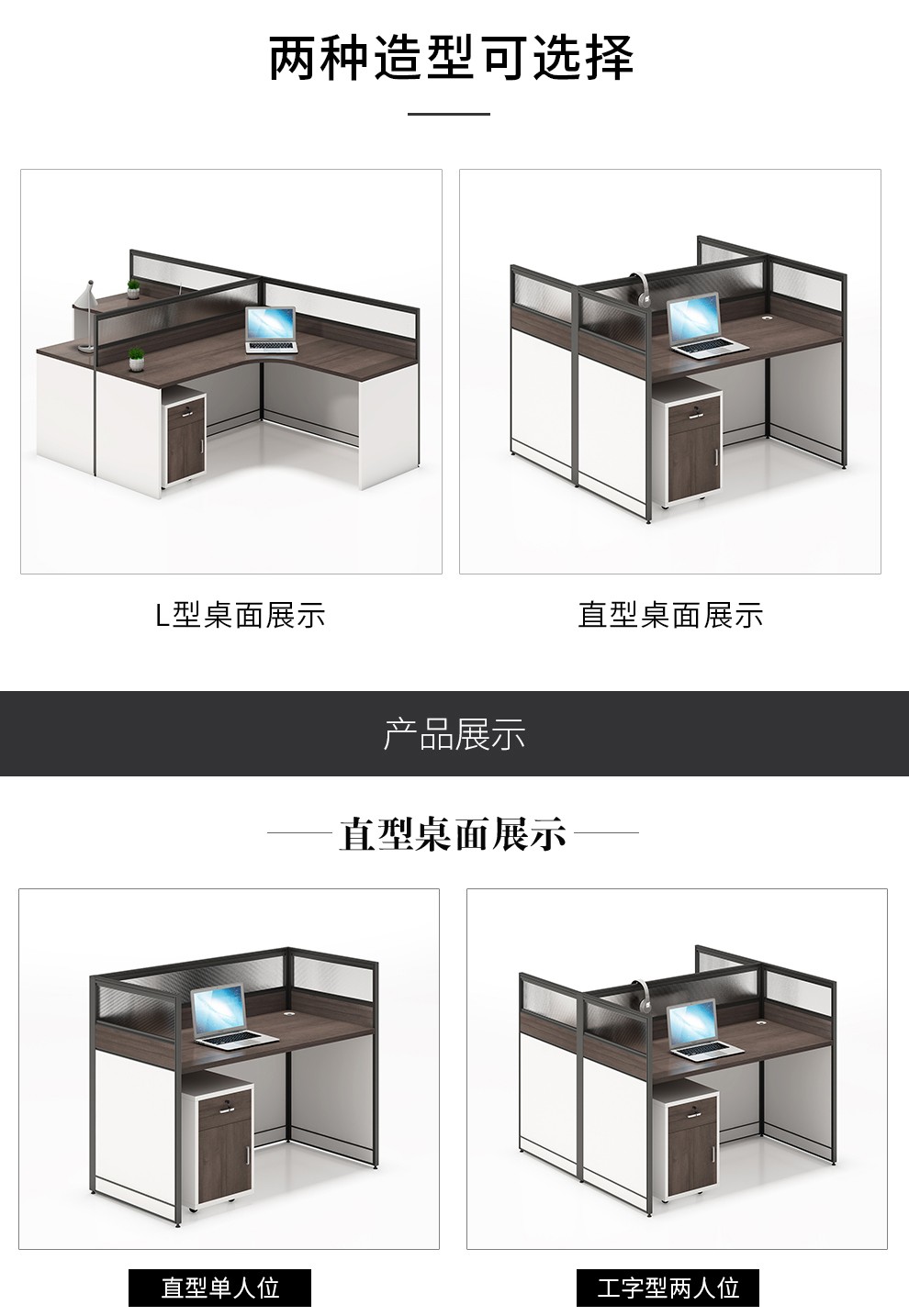 两种造型可选择

L型桌面展示

直型桌面展示

产品展示

直型桌面展示

直型单人位

工字型两人位