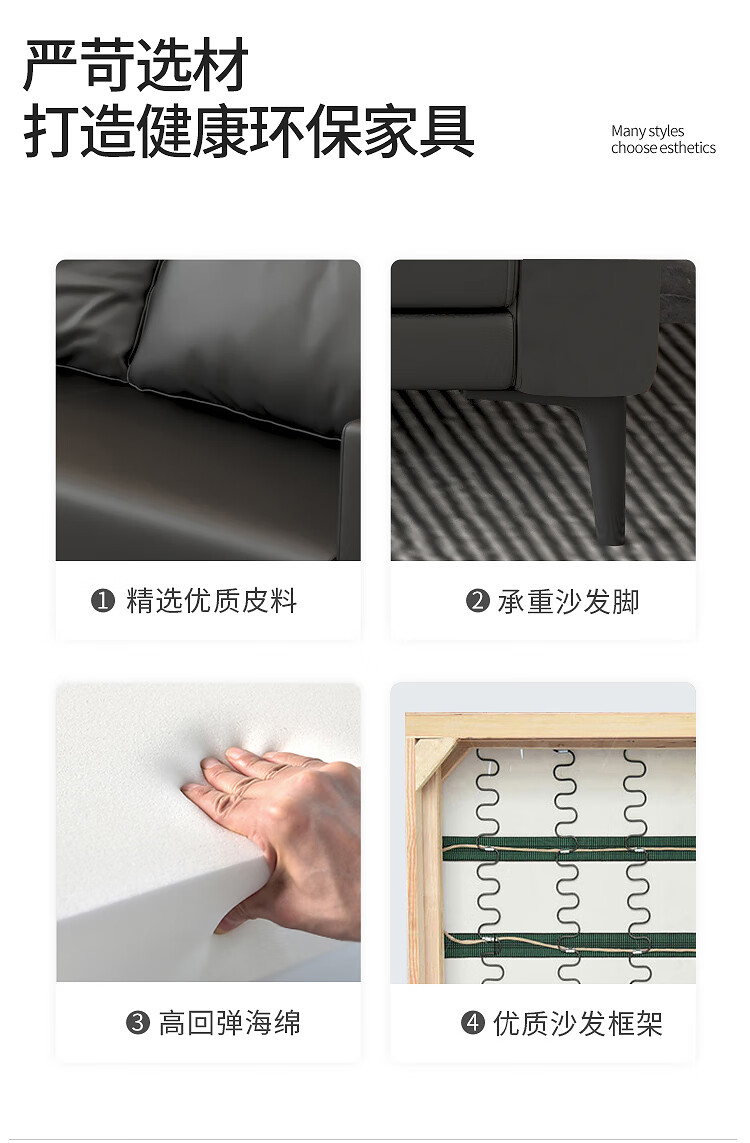 严苛选材
打造健康环保家具

Many styles
choose esthetics

❶ 精选优质皮料

❷ 承重沙发脚

❸ 高回弹海绵

❹ 优质沙发框架