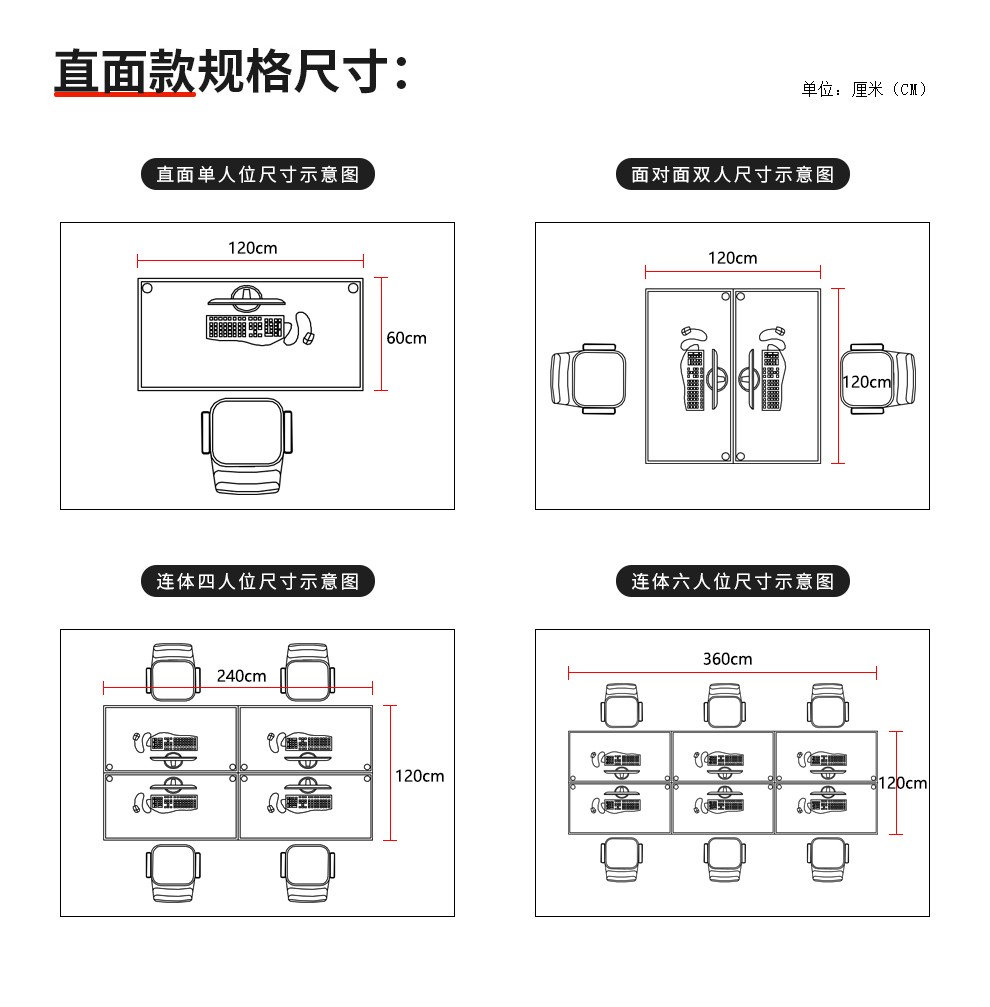 直面款规格尺寸：

单位：厘米（CM）

直面单人位尺寸示意图

120cm

60cm

面对面双人尺寸示意图

120cm

120cm

连体四人位尺寸示意图

240cm

120cm

连体六人位尺寸示意图

360cm

120cm