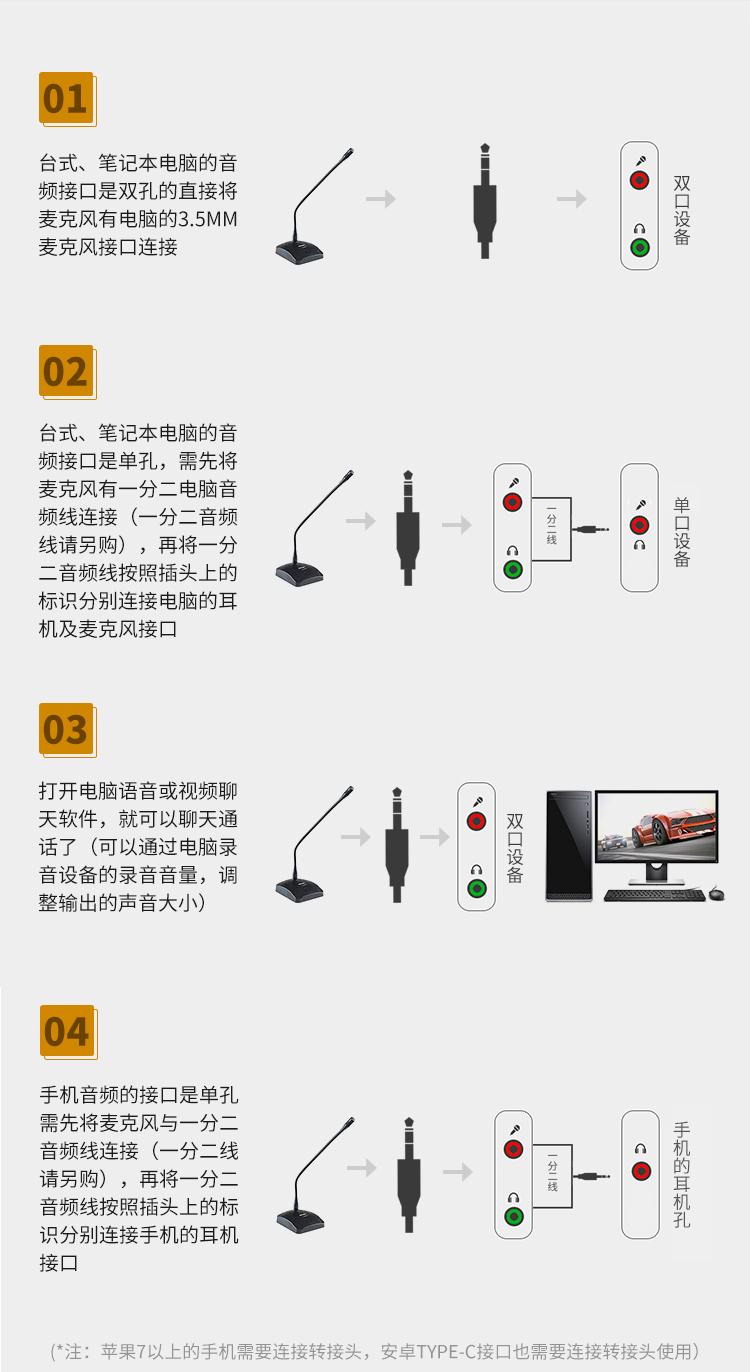 01

台式、笔记本电脑的音频接口是双孔的直接将麦克风有电脑的3.5MM麦克风接口连接

双口设备

02

台式、笔记本电脑的音频接口是单孔，需先将麦克风有一分二电脑音频线连接（一分二音频线请另购），再将一分二音频线按照插头上的标识分别连接电脑的耳机及麦克风接口

一分二线

单口设备

03

打开电脑语音或视频聊天软件，就可以聊天通话了（可以通过电脑录音设备的录音音量，调整输出的声音大小）

双口设备

04

手机音频的接口是单孔需先将麦克风与一分二音频线连接（一分二线请另购），再将一分二音频线按照插头上的标识分别连接手机的耳机接口

一分二线

手机的耳机孔

(*注：苹果7以上的手机需要连接转接头，安卓TYPE-C接口也需要连接转接头使用)