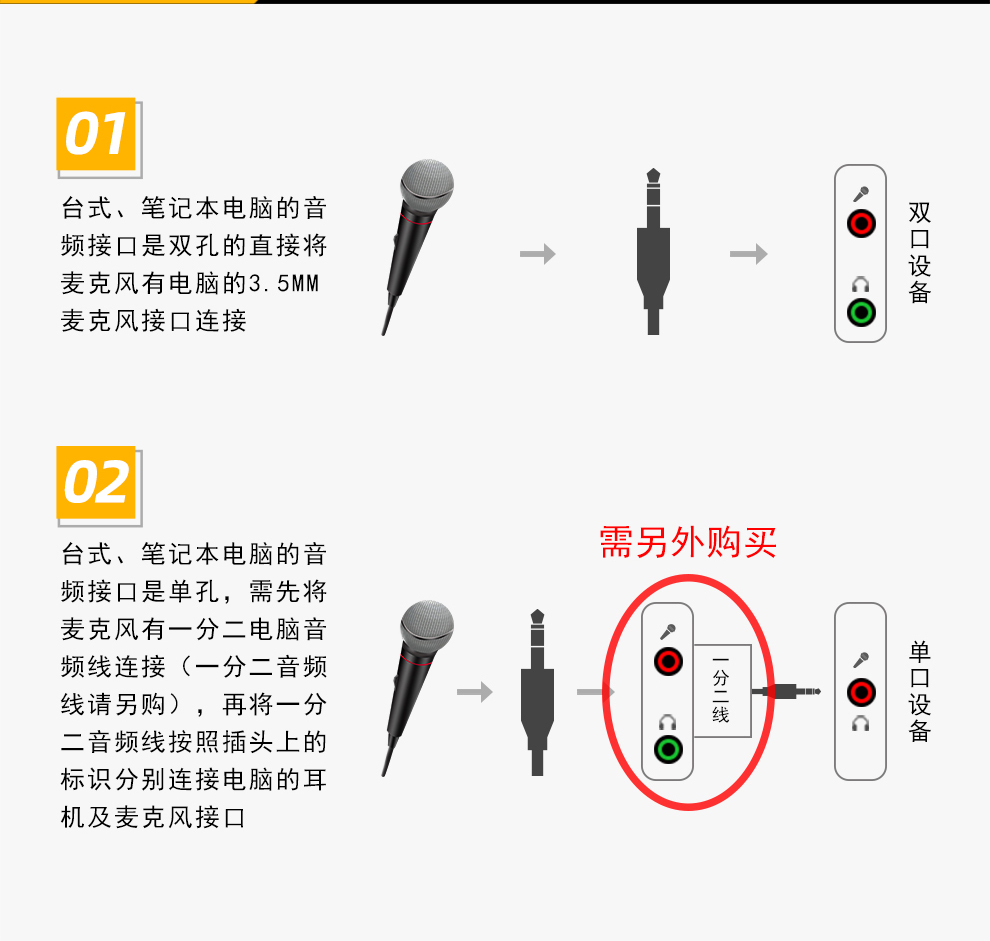 01

台式、笔记本电脑的音频接口是双孔的直接将麦克风有电脑的3.5MM麦克风接口连接

双口设备

02

台式、笔记本电脑的音频接口是单孔，需先将麦克风有一分二电脑音频线连接（一分二音频线请另购），再将一分二音频线按照插头上的标识分别连接电脑的耳机及麦克风接口

需另外购买

一分二线

单口设备