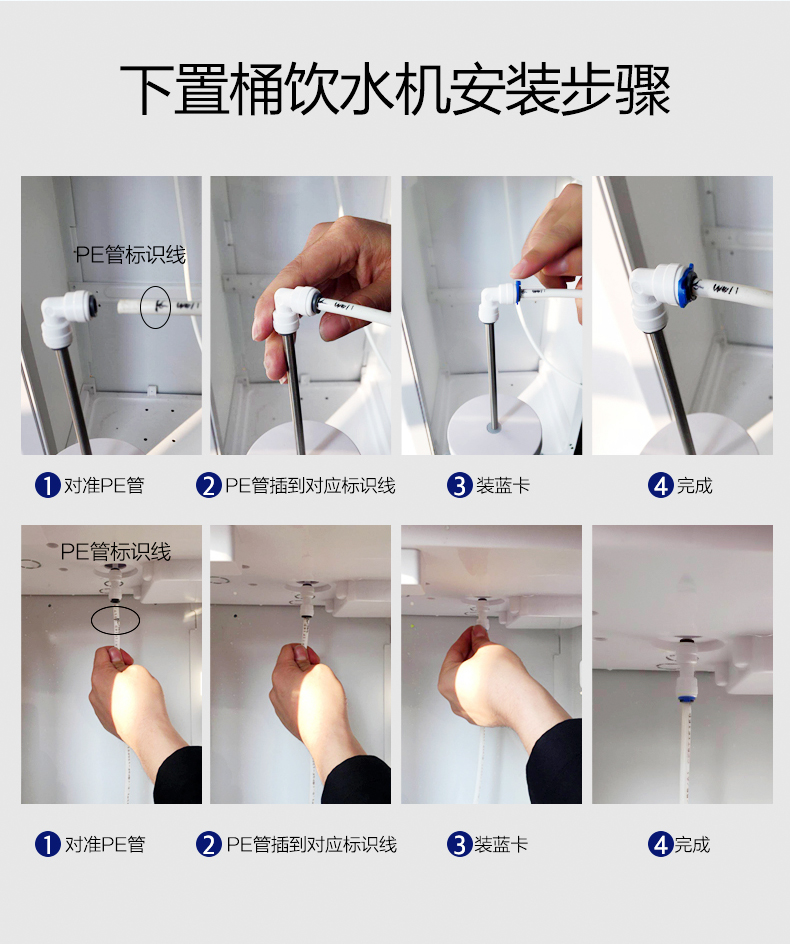 下置桶饮水机安装步骤

PE管标识线

1 对准PE管

2 PE管插到对应标识线

3 装蓝卡

4 完成

PE管标识线

1 对准PE管

2 PE管插到对应标识线

3 装蓝卡

4 完成