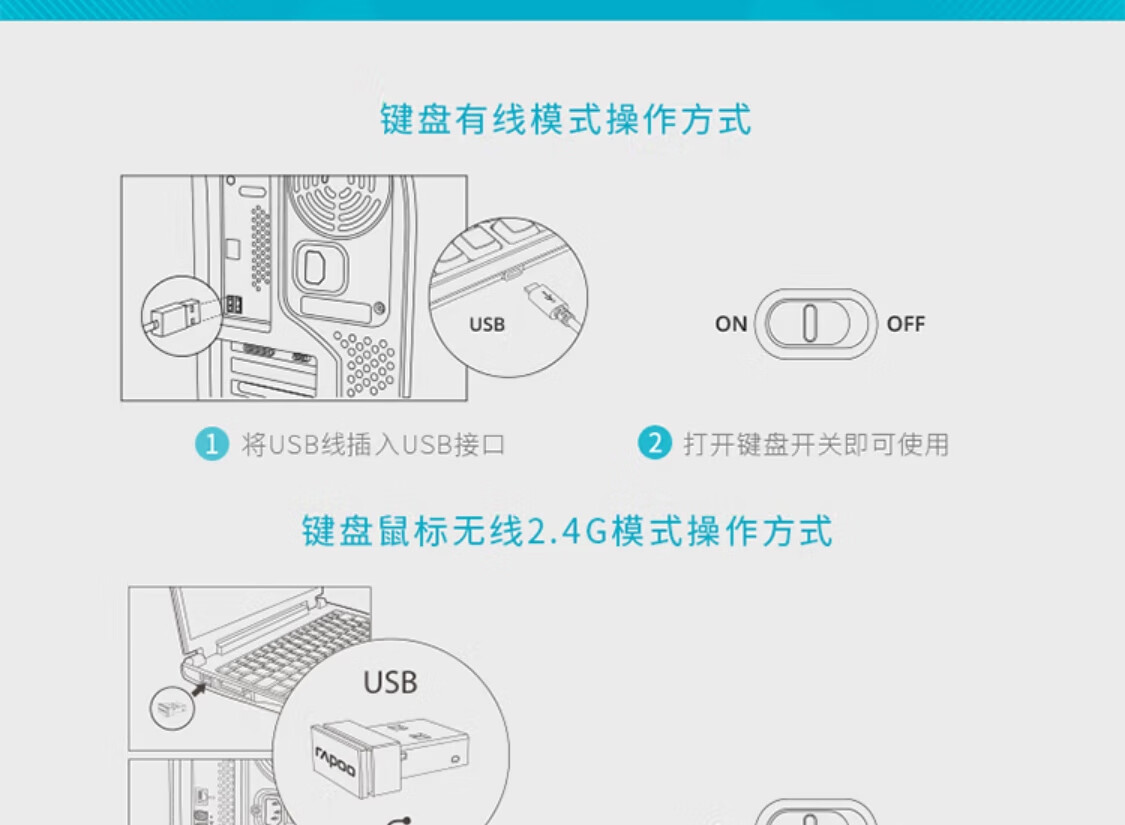 键盘有线模式操作方式

USB

ON OFF

1 将USB线插入USB接口

2 打开键盘开关即可使用

键盘鼠标无线2.4G模式操作方式

USB

rapoo