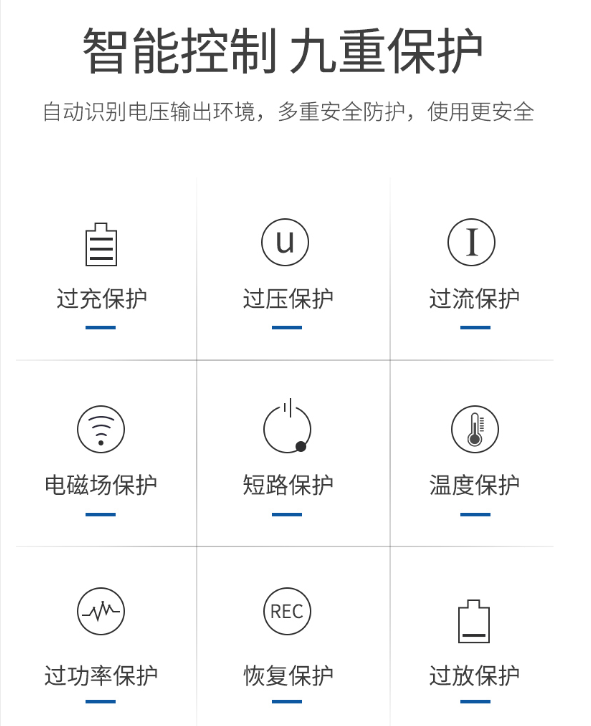 智能控制 九重保护

自动识别电压输出环境，多重安全防护，使用更安全

u

过充保护

过压保护

I

过流保护

电磁场保护

短路保护

温度保护

过功率保护

REC

恢复保护

过放保护