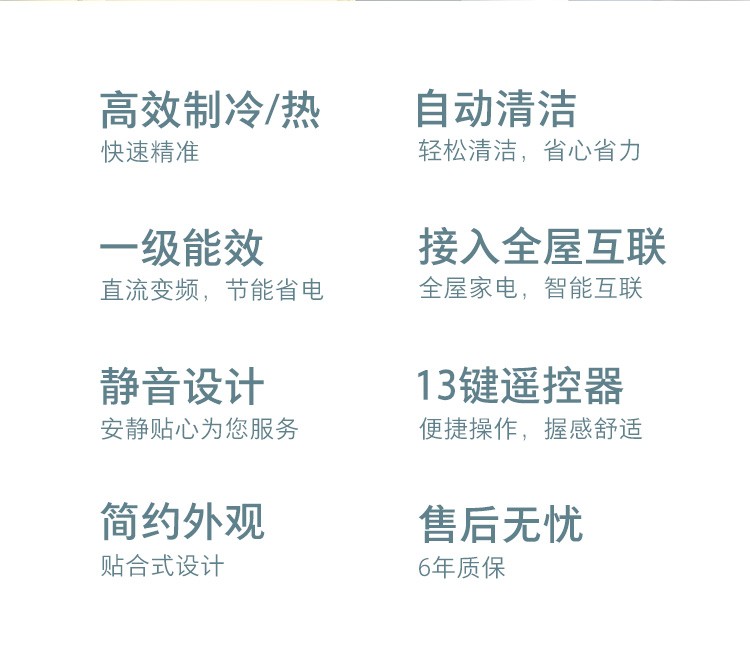 高效制冷/热
快速精准

一级能效
直流变频，节能省电

静音设计
安静贴心为您服务

简约外观
贴合式设计

自动清洁
轻松清洁，省心省力

接入全屋互联
全屋家电，智能互联

13键遥控器
便捷操作，握感舒适

售后无忧
6年质保