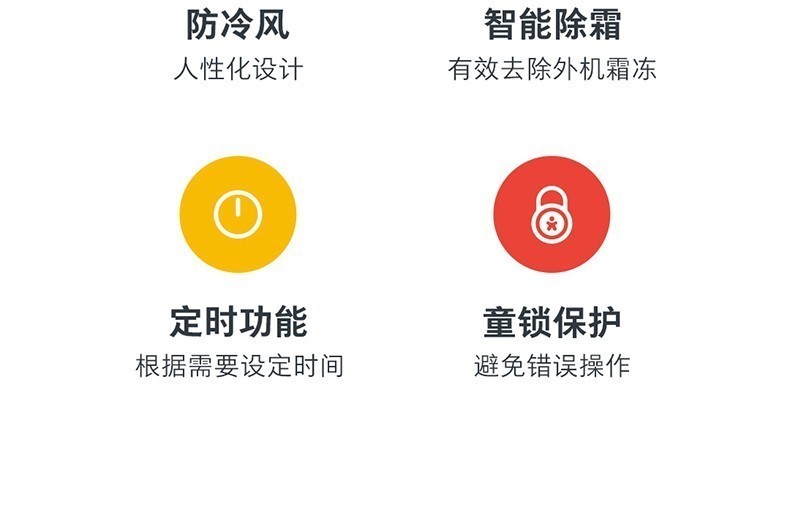 防冷风
人性化设计

智能除霜
有效去除外机霜冻

定时功能
根据需要设定时间

童锁保护
避免错误操作