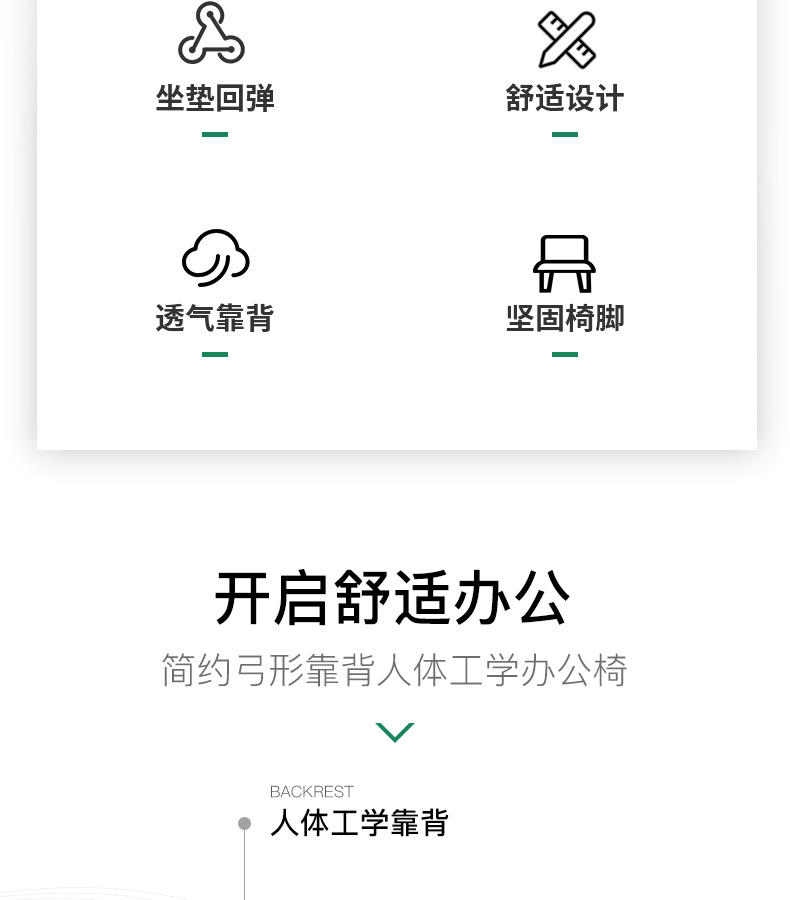 坐垫回弹

舒适设计

透气靠背

坚固椅脚

开启舒适办公

简约弓形靠背人体工学办公椅

BACKREST
人体工学靠背