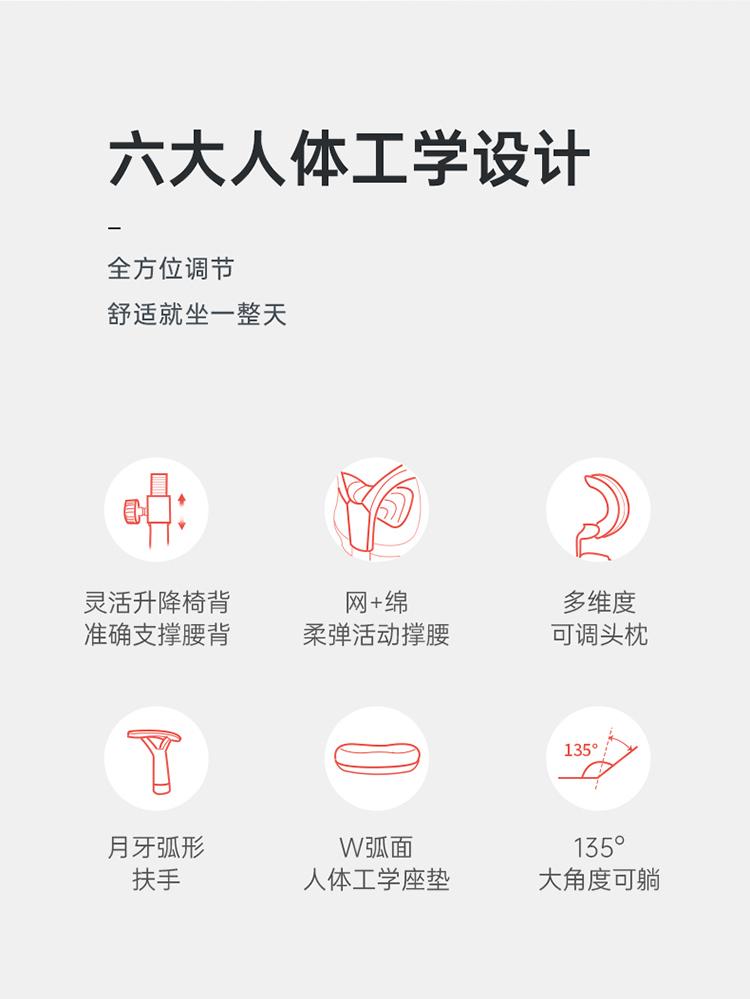 六大人体工学设计

-

全方位调节
舒适就坐一整天

灵活升降椅背
准确支撑腰背

网+绵
柔弹活动撑腰

多维度
可调头枕

月牙弧形
扶手

W弧面
人体工学座垫

135°

135°
大角度可躺