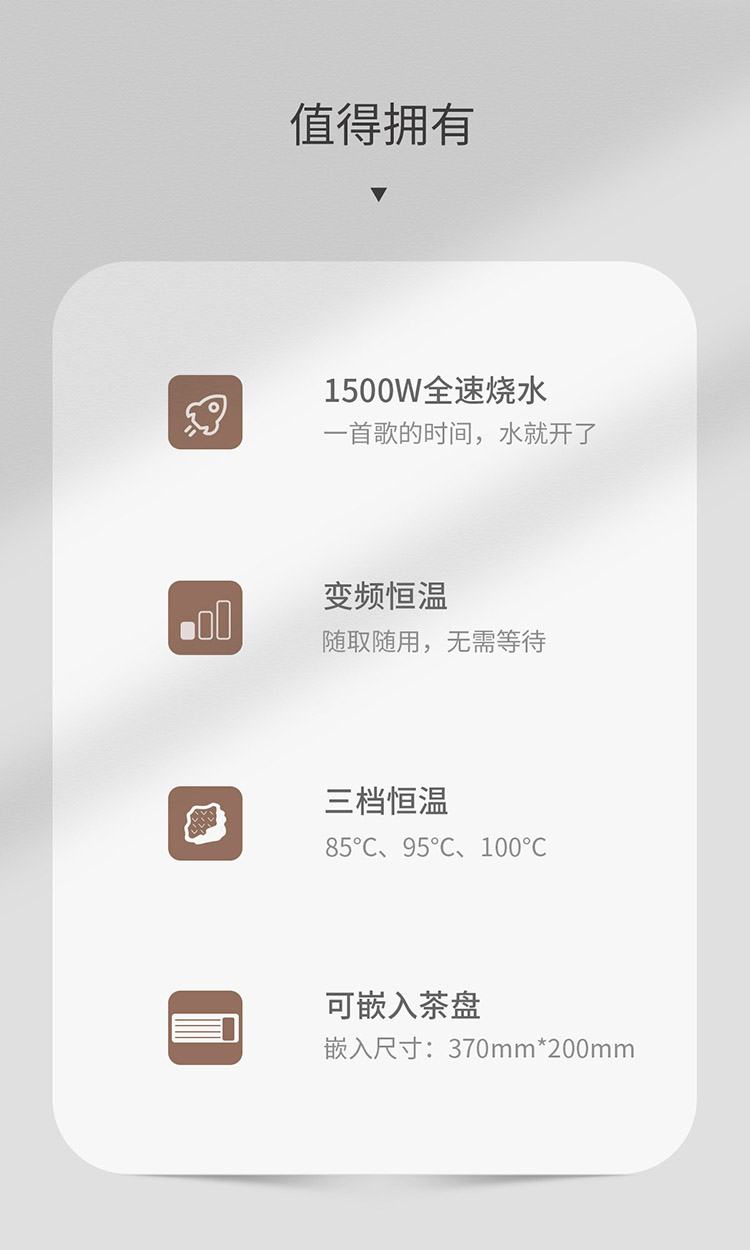 值得拥有

▼

1500W全速烧水
一首歌的时间，水就开了

变频恒温
随取随用，无需等待

三档恒温
85°C、95°C、100°C

可嵌入茶盘
嵌入尺寸：370mm*200mm