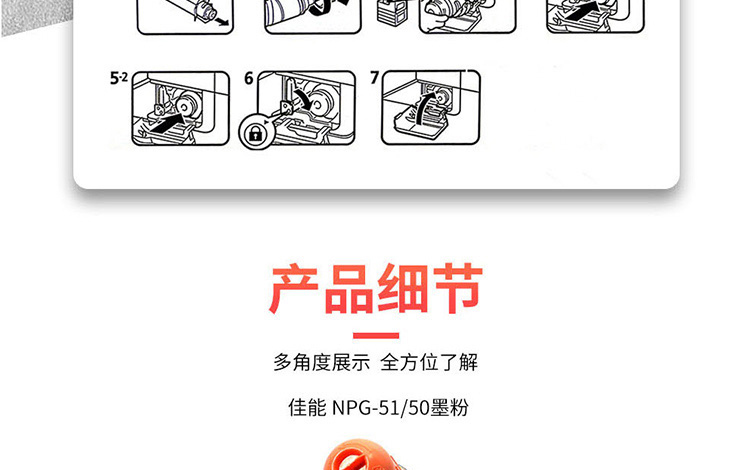 5-2

6

7

产品细节

多角度展示 全方位了解

佳能 NPG-51/50墨粉