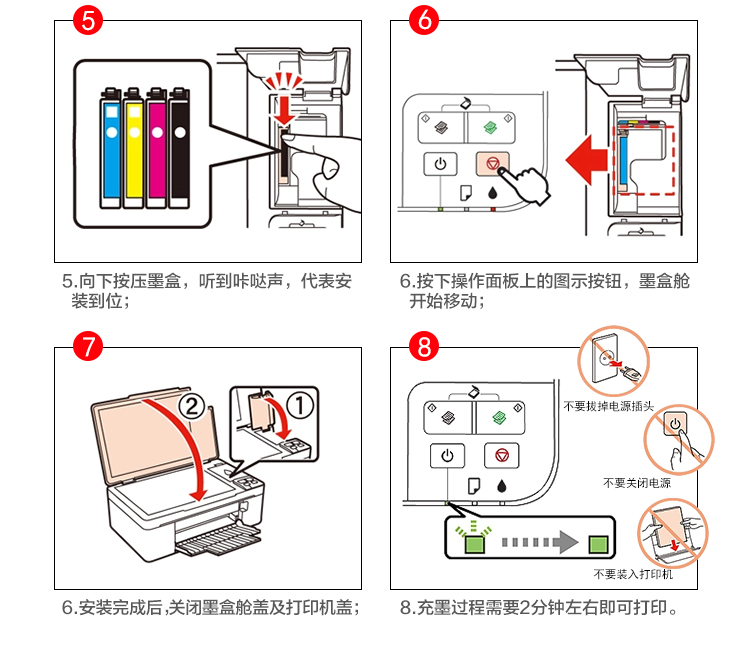 5

5.向下按压墨盒，听到咔哒声，代表安装到位；

6

6.按下操作面板上的图示按钮，墨盒舱开始移动；

7

②

①

6.安装完成后,关闭墨盒舱盖及打印机盖；

8

不要拔掉电源插头

不要关闭电源

不要装入打印机

8.充墨过程需要2分钟左右即可打印。