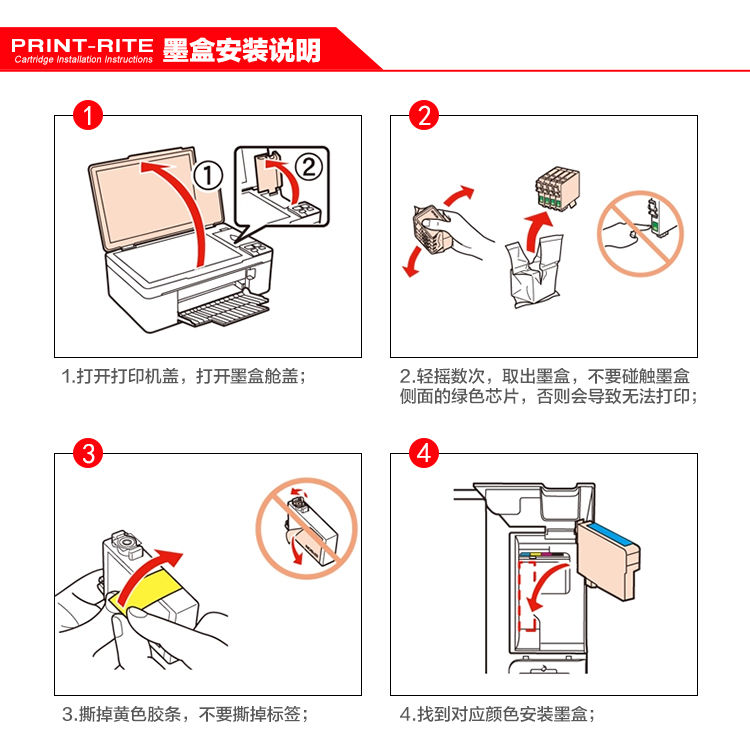 PRINT-RITE
Cartridge Installation Instructions
墨盒安装说明

1

①

②

1.打开打印机盖，打开墨盒舱盖；

2

2.轻摇数次，取出墨盒，不要碰触墨盒侧面的绿色芯片，否则会导致无法打印；

3

3.撕掉黄色胶条，不要撕掉标签；

4

4.找到对应颜色安装墨盒；