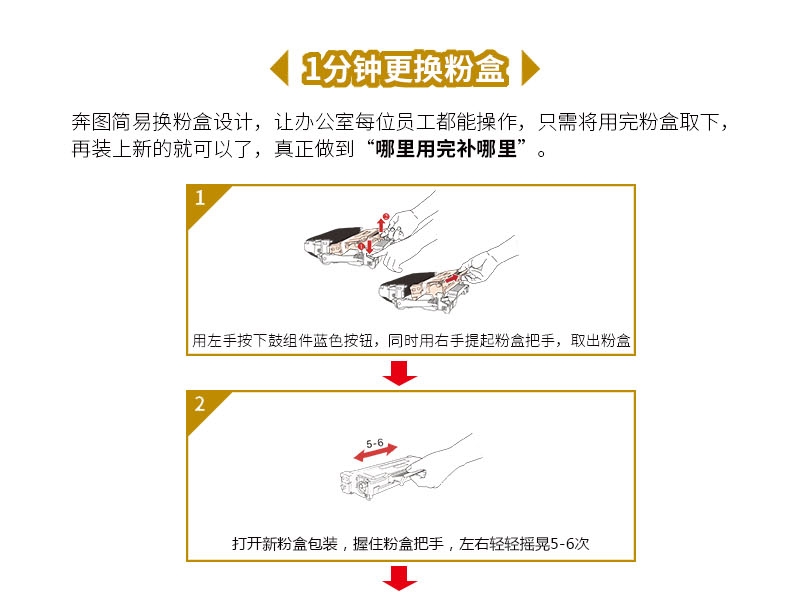 1分钟更换粉盒

奔图简易换粉盒设计，让办公室每位员工都能操作，只需将用完粉盒取下，再装上新的就可以了，真正做到“哪里用完补哪里”。

1

用左手按下鼓组件蓝色按钮，同时用右手提起粉盒把手，取出粉盒

2

5-6

打开新粉盒包装，握住粉盒把手，左右轻轻摇晃5-6次